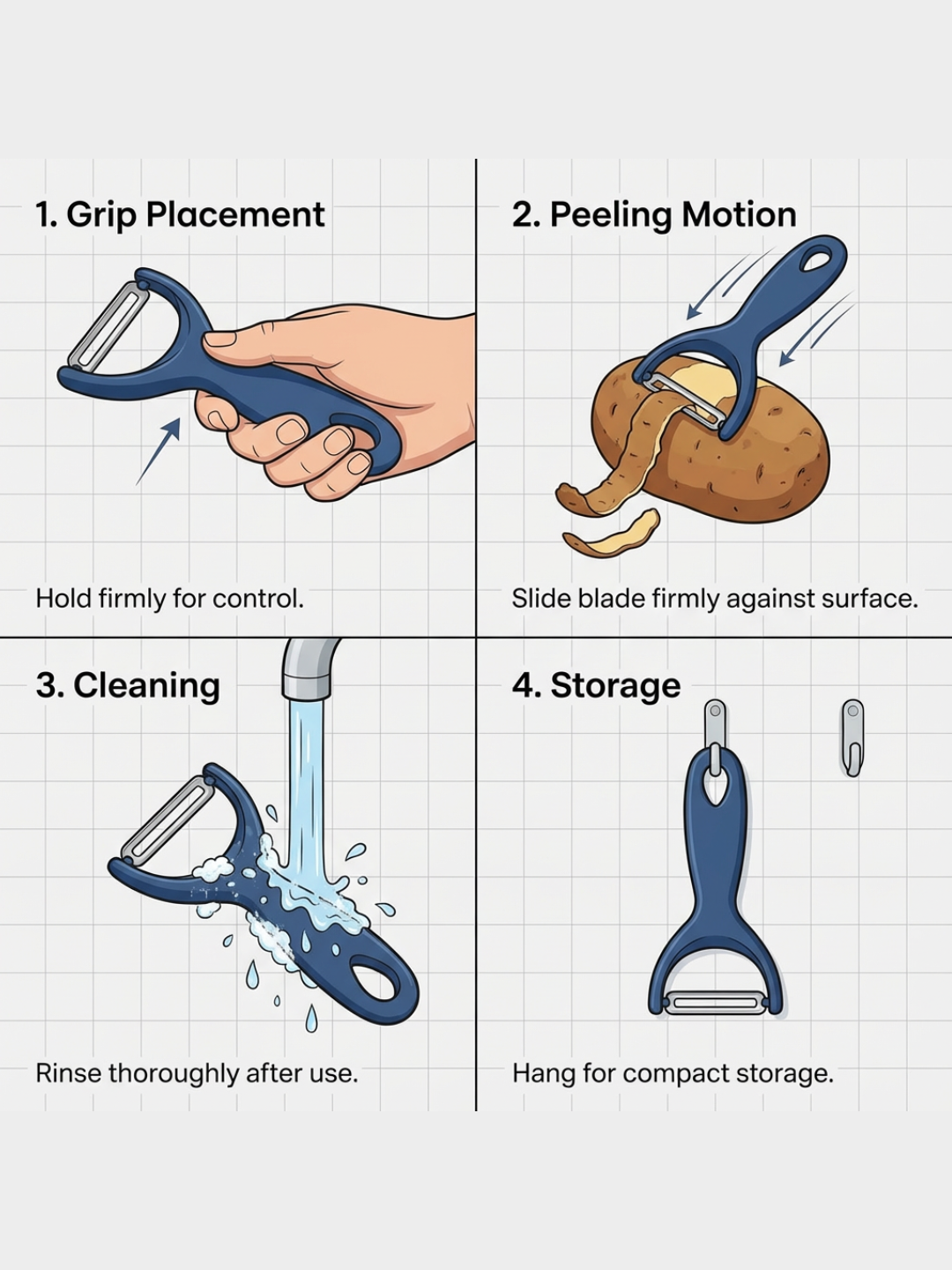 1. Grip Placement

Hold firmly for control.

2. Peeling Motion

Slide blade firmly against surface.

3. Cleaning

Rinse thoroughly after use.

4. Storage

Hang for compact storage.